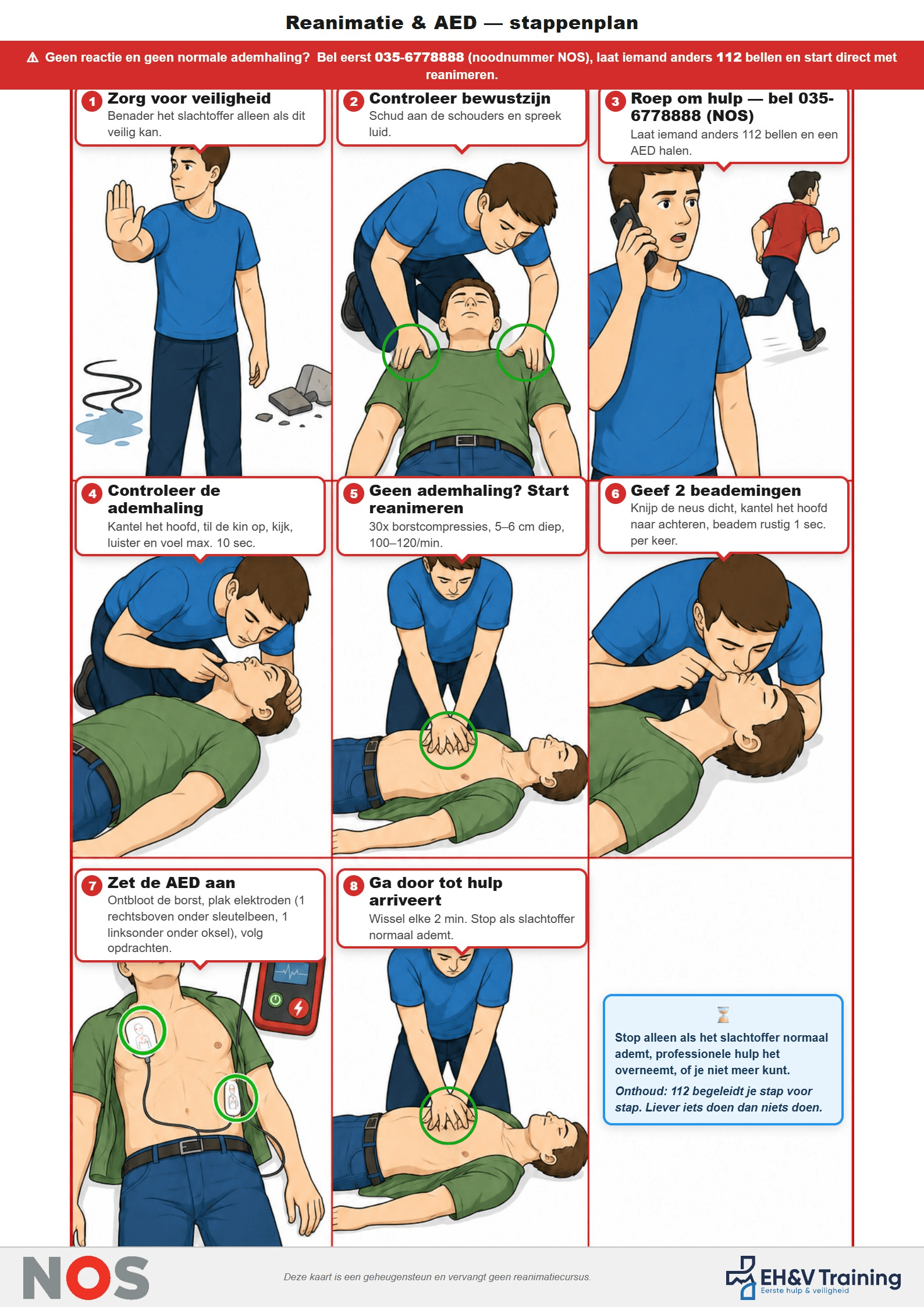 Reanimatie & AED — stappenplan

⚠ Geen reactie en geen normale ademhaling? Bel eerst 035-6778888 (noodnummer NOS), laat iemand anders 112 bellen en start direct met reanimeren.

1 Zorg voor veiligheid
Benader het slachtoffer alleen als dit veilig kan.

2 Controleer bewustzijn
Schud aan de schouders en spreek luid.

3 Roep om hulp — bel 035-6778888 (NOS)
Laat iemand anders 112 bellen en een AED halen.

4 Controleer de ademhaling
Kantel het hoofd, til de kin op, kijk, luister en voel max. 10 sec.

5 Geen ademhaling? Start reanimeren
30x borstcompressies, 5–6 cm diep, 100–120/min.

6 Geef 2 beademingen
Knijp de neus dicht, kantel het hoofd naar achteren, beadem rustig 1 sec. per keer.

7 Zet de AED aan
Ontbloot de borst, plak elektroden (1 rechtsboven onder sleutelbeen, 1 linksonder onder oksel), volg opdrachten.

8 Ga door tot hulp arriveert
Wissel elke 2 min. Stop als slachtoffer normaal ademt.

⏳
Stop alleen als het slachtoffer normaal ademt, professionele hulp het overneemt, of je niet meer kunt.
Onthoud: 112 begeleidt je stap voor stap. Liever iets doen dan niets doen.

NOS
Deze kaart is een geheugensteun en vervangt geen reanimatiecursus.
EH&V Training
Eerste hulp & veiligheid